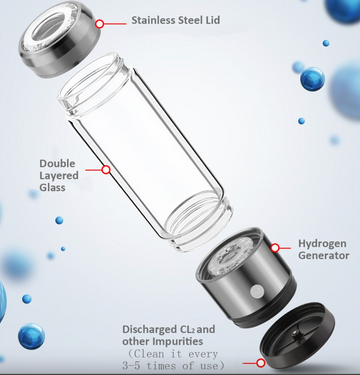 Stainless Steel Lid

Double Layered Glass

Hydrogen Generator

Discharged $CL_2$ and other Impurities
（Clean it every 3-5 times of use)