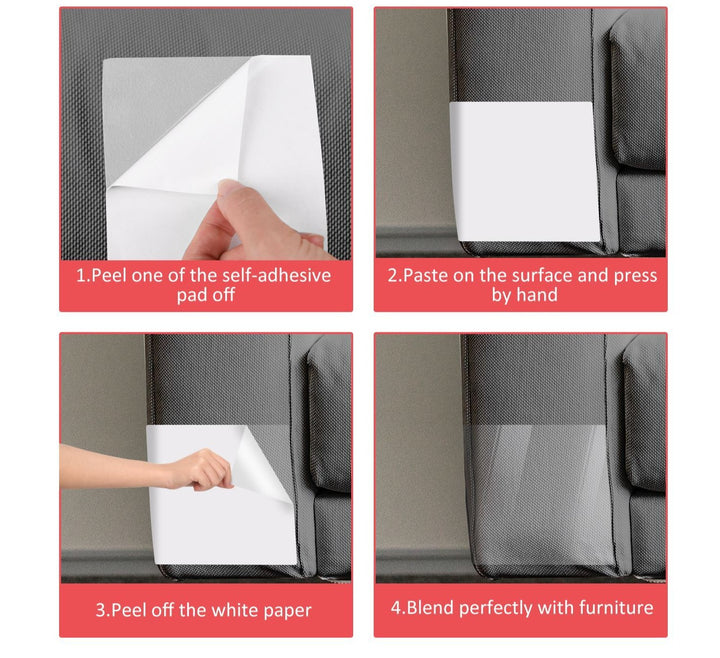 1.Peel one of the self-adhesive pad off

2.Paste on the surface and press by hand

3.Peel off the white paper

4.Blend perfectly with furniture